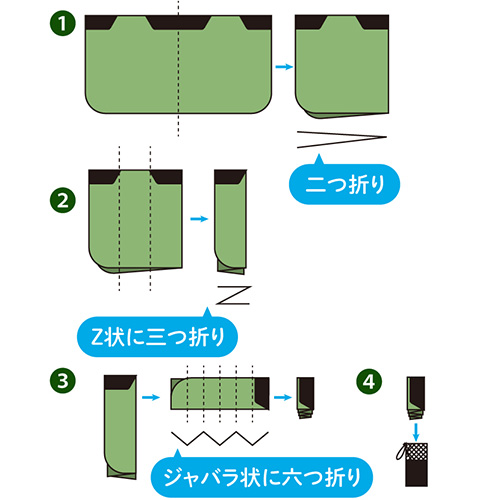 1

二つ折り

2

Z状に三つ折り

3

ジャバラ状に六つ折り

4